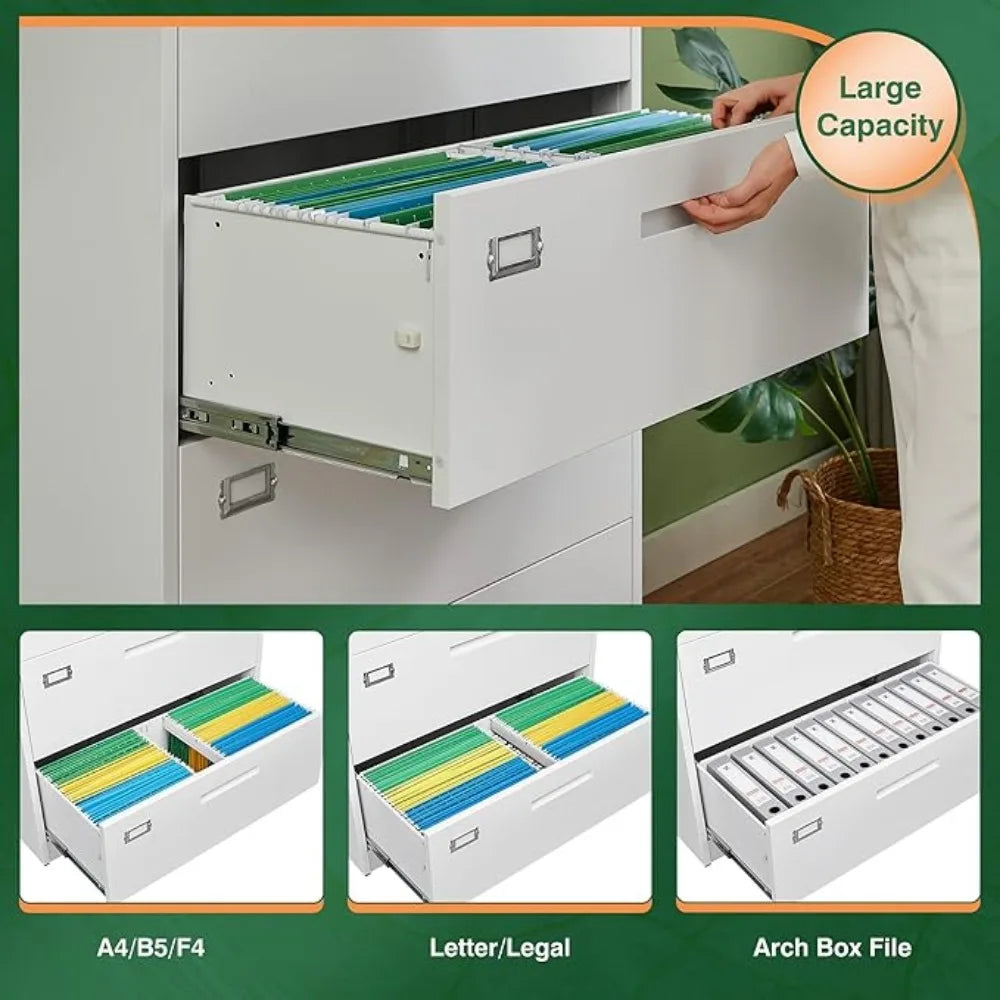 Large Capacity

A4/B5/F4

Letter/Legal

Arch Box File