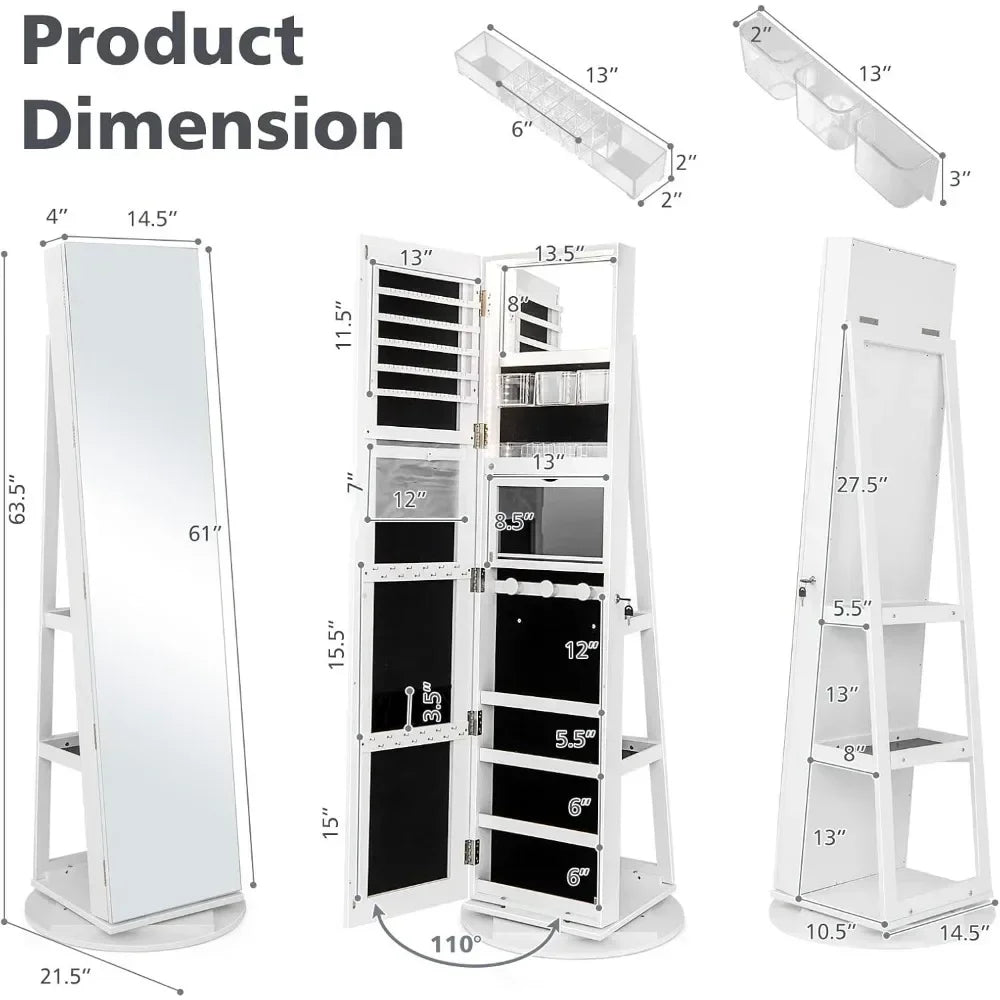 Product Dimension

13″
6″
2″
2″

2″
13″
3″

4″
14.5″
63.5″
61″
21.5″

13″
13.5″
11.5″
8″
13″
7″
12″
8.5″
15.5″
12″
3.5″
5.5″
15″
6″
6″
110°

27.5″
5.5″
13″
8″
13″
10.5″
14.5″