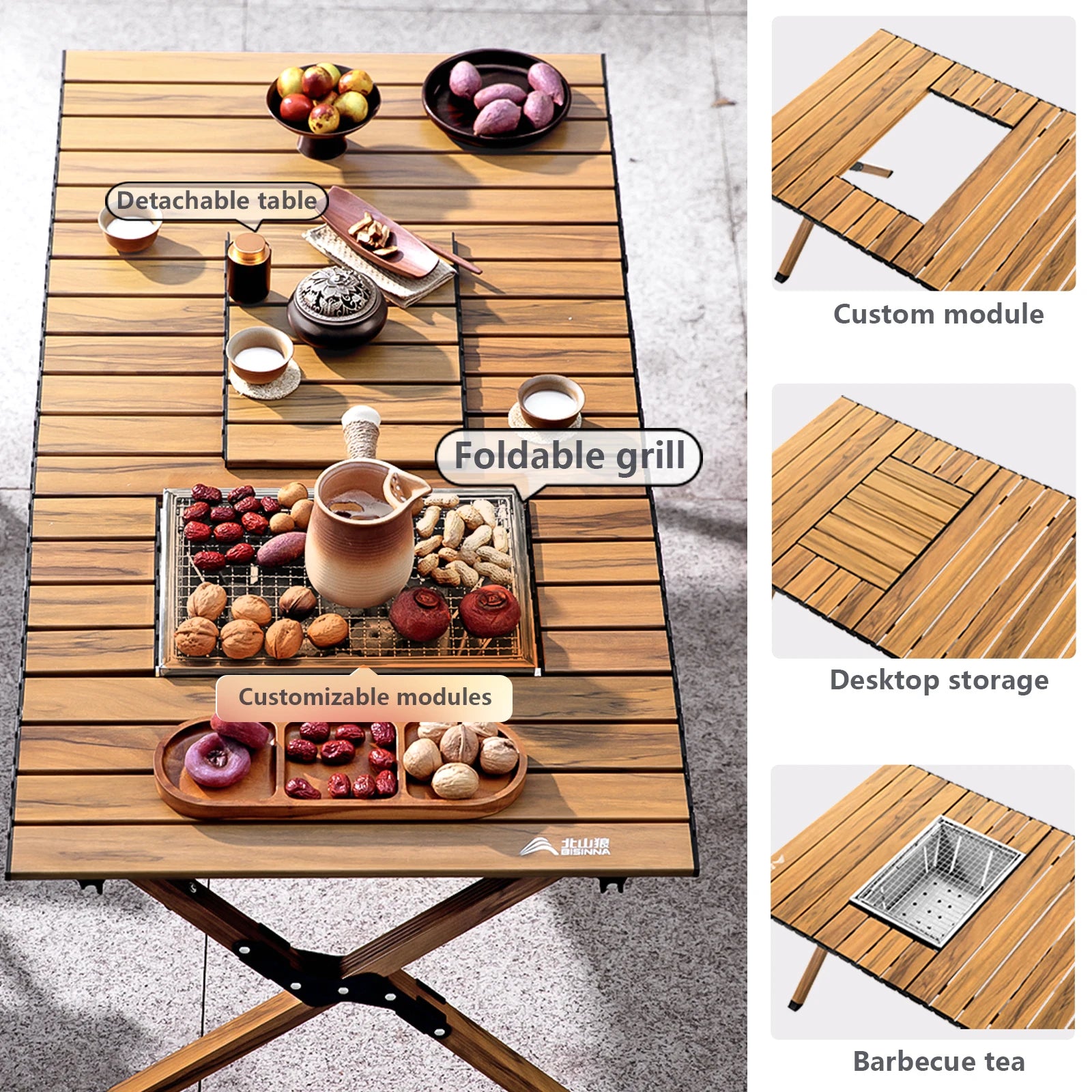 Detachable table

Foldable grill

Customizable modules

北山狼
BISINNA

Custom module

Desktop storage

Barbecue tea