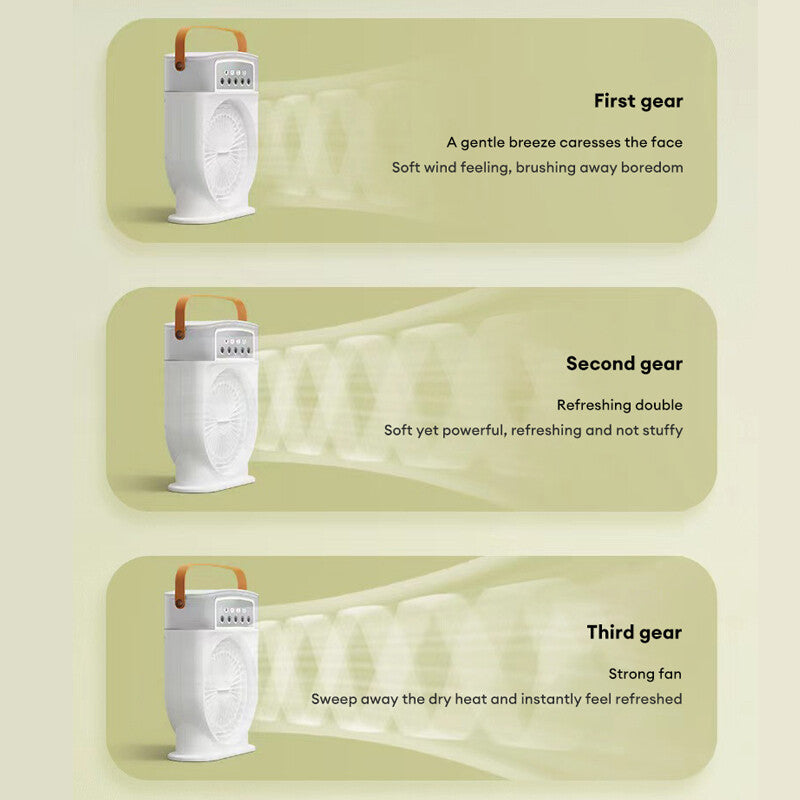 First gear

A gentle breeze caresses the face
Soft wind feeling, brushing away boredom

Second gear

Refreshing double
Soft yet powerful, refreshing and not stuffy

Third gear

Strong fan
Sweep away the dry heat and instantly feel refreshed